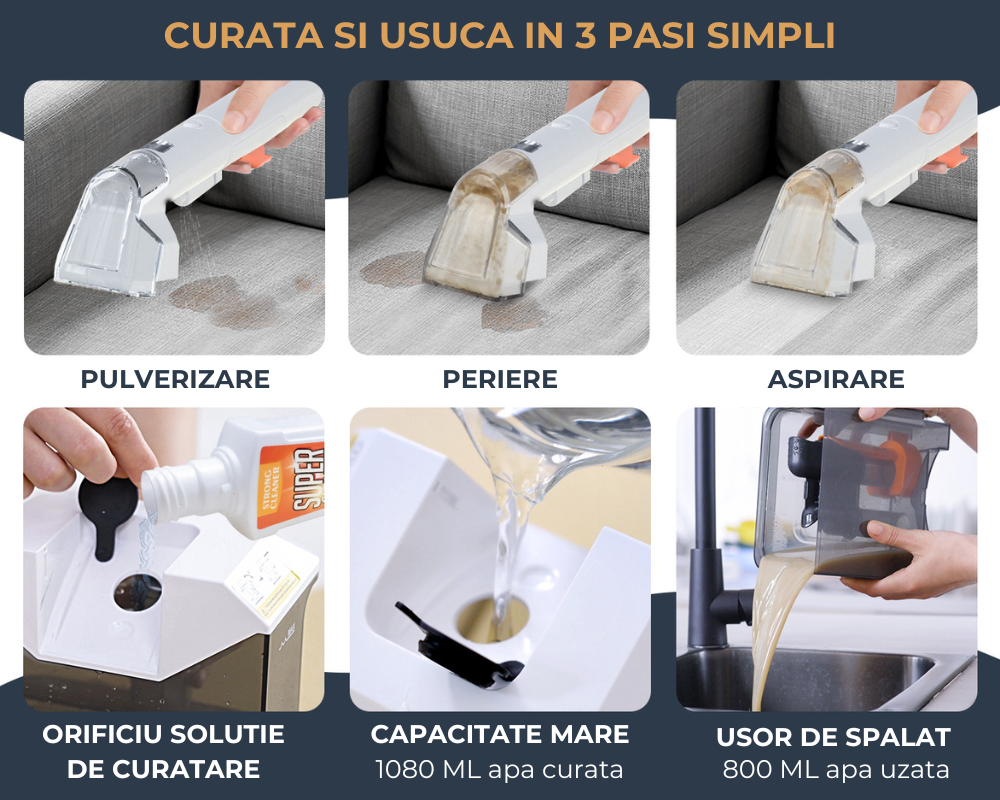 CURATA SI USUCA IN 3 PASI SIMPLI

PULVERIZARE

PERIERE

ASPIRARE

STRONG CLEANER SUPER

ORIFICIU SOLUTIE DE CURATARE

CAPACITATE MARE
1080 ML apa curata

USOR DE SPALAT
800 ML apa uzata