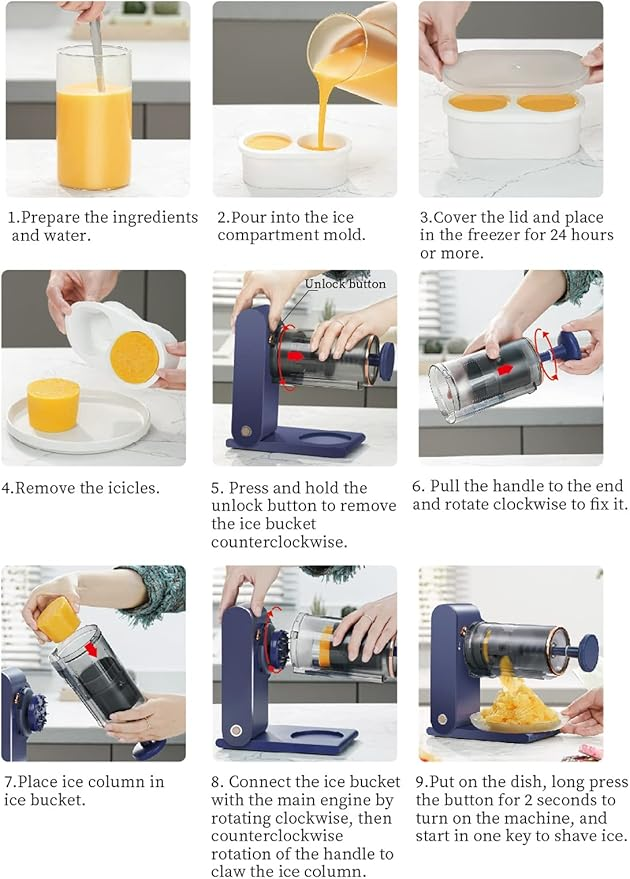 1.Prepare the ingredients and water.

2.Pour into the ice compartment mold.

3.Cover the lid and place in the freezer for 24 hours or more.

Unlock button

4.Remove the icicles.

5. Press and hold the unlock button to remove the ice bucket counterclockwise.

6. Pull the handle to the end and rotate clockwise to fix it.

7.Place ice column in ice bucket.

8. Connect the ice bucket with the main engine by rotating clockwise, then counterclockwise rotation of the handle to claw the ice column.

9.Put on the dish, long press the button for 2 seconds to turn on the machine, and start in one key to shave ice.