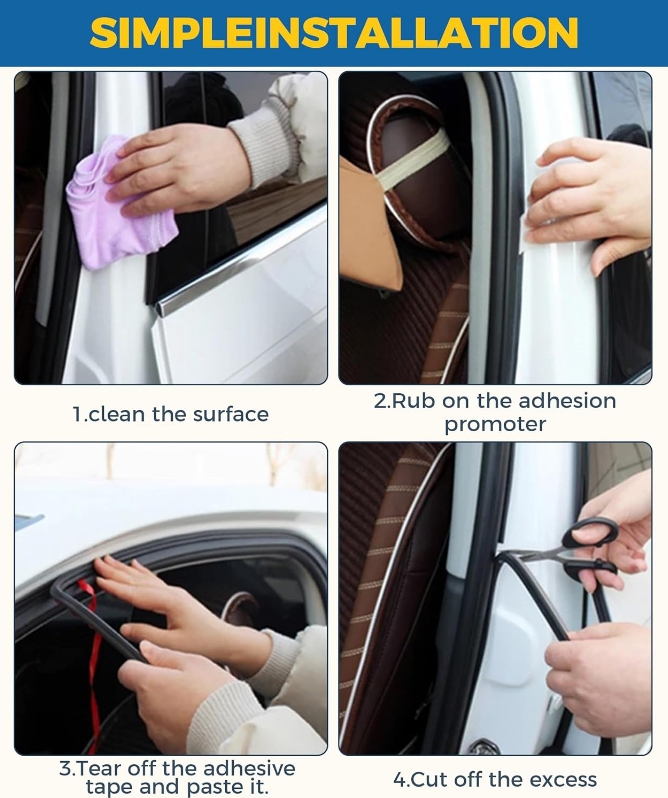 SIMPLEINSTALLATION

1.clean the surface

2.Rub on the adhesion promoter

3.Tear off the adhesive tape and paste it.

4.Cut off the excess