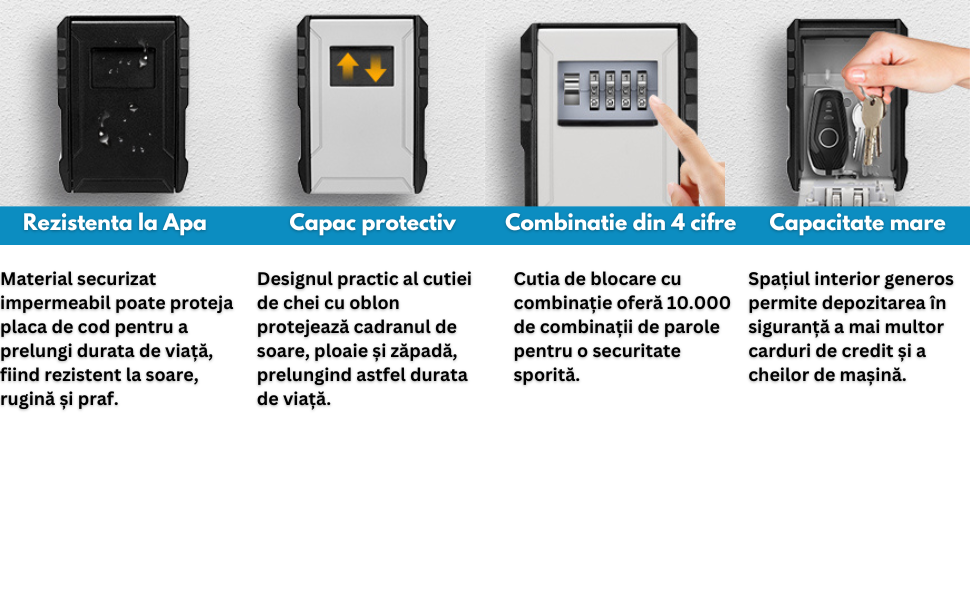 Rezistenta la Apa

Material securizat impermeabil poate proteja placa de cod pentru a prelungi durata de viață, fiind rezistent la soare, rugină și praf.

Capac protectiv

Designul practic al cutiei de chei cu oblon protejează cadranul de soare, ploaie și zăpadă, prelungind astfel durata de viață.

Combinatie din 4 cifre

Cutia de blocare cu combinație oferă 10.000 de combinații de parole pentru o securitate sporită.

Capacitate mare

Spațiul interior generos permite depozitarea în siguranță a mai multor carduri de credit și a cheilor de mașină.