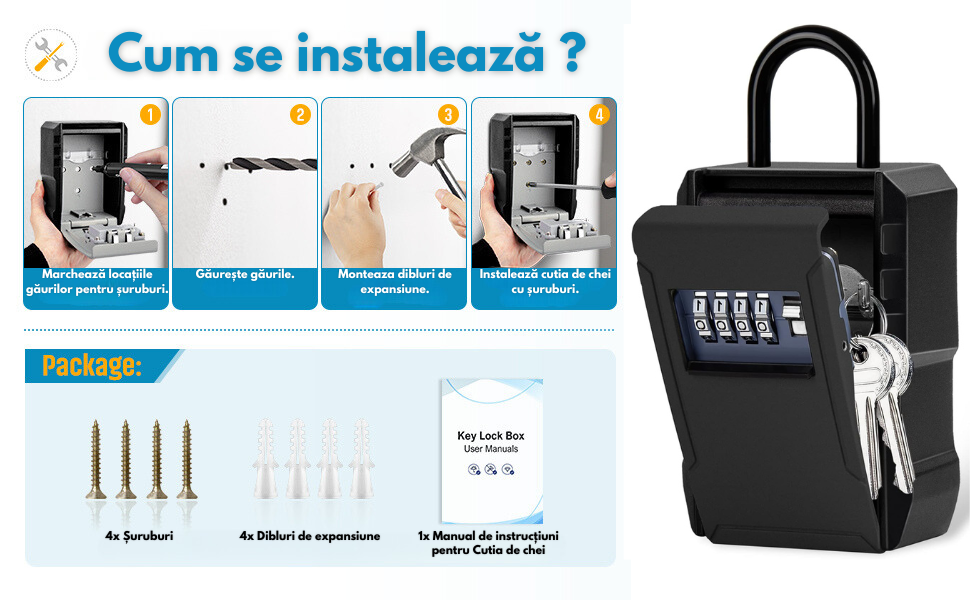 Cum se instalează ?

1
Marchează locațiile găurilor pentru șuruburi.

2
Găurește găurile.

3
Monteaza dibluri de expansiune.

4
Instalează cutia de chei cu șuruburi.

Package:

4x Șuruburi

4x Dibluri de expansiune

Key Lock Box
User Manuals

1x Manual de instrucțiuni pentru Cutia de chei