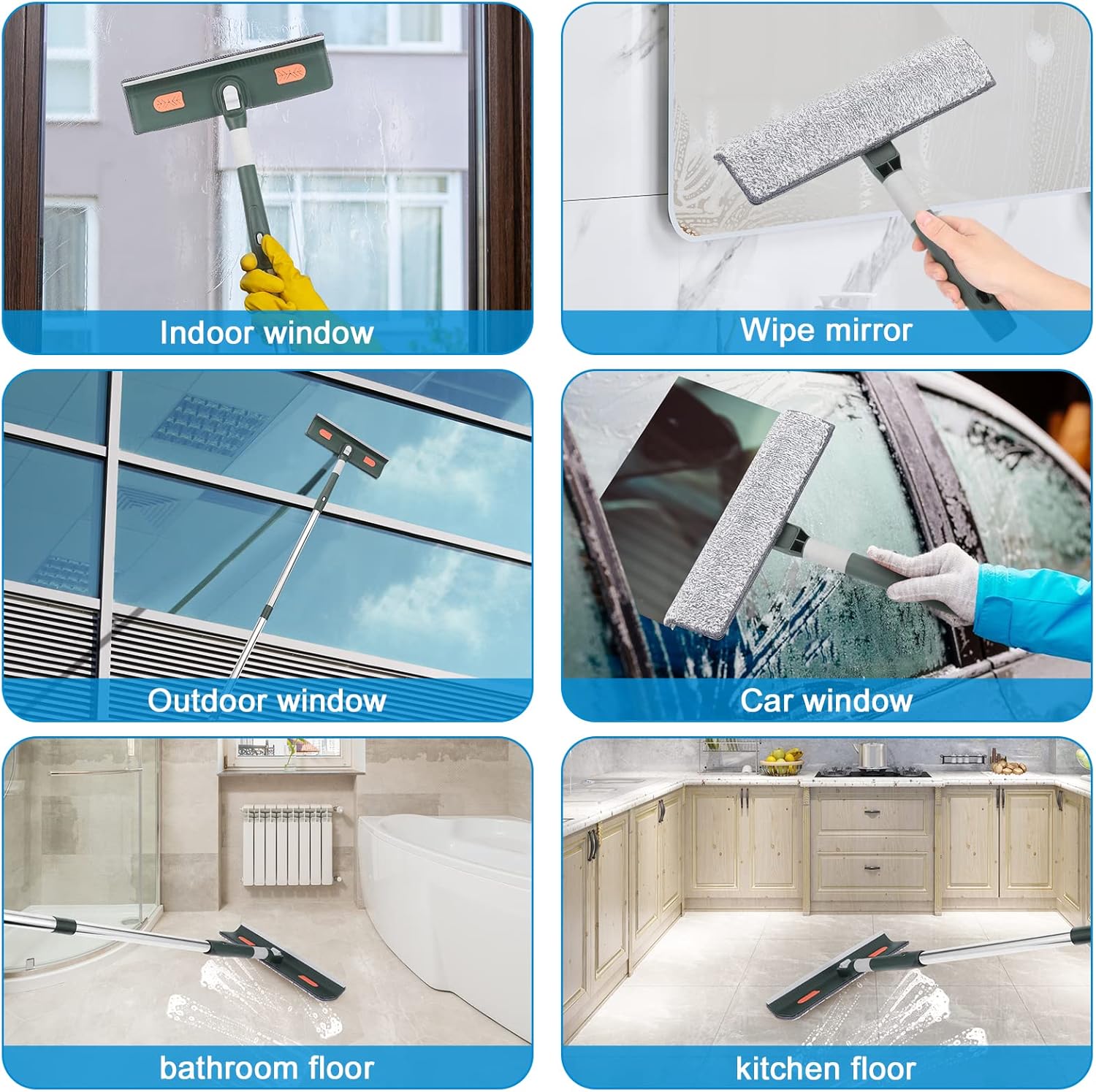 Indoor window

Wipe mirror

Outdoor window

Car window

bathroom floor

kitchen floor