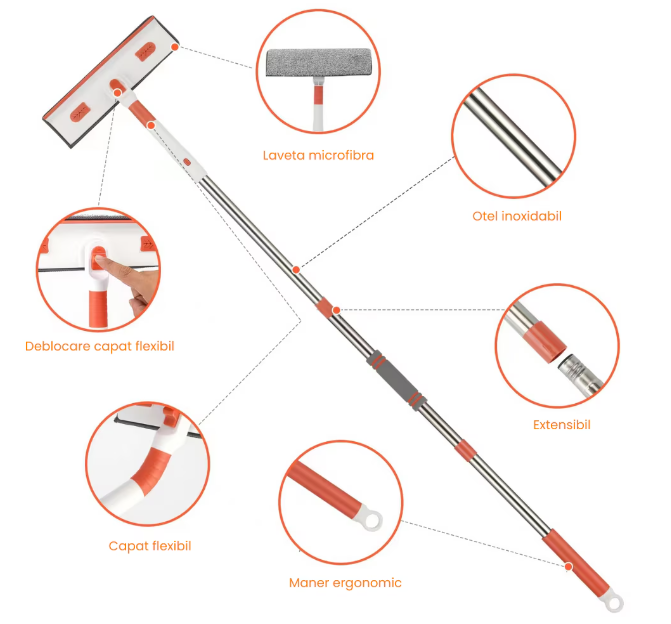 Laveta microfibra

Otel inoxidabil

Deblocare capat flexibil

Extensibil

Capat flexibil

Maner ergonomic