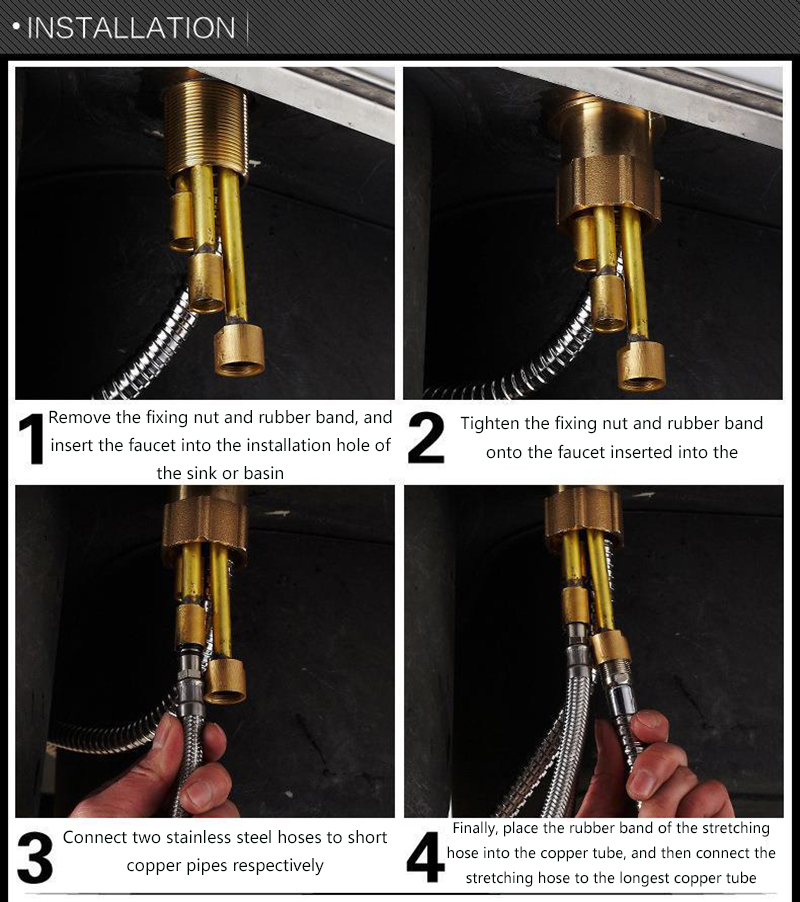 • INSTALLATION

1 Remove the fixing nut and rubber band, and insert the faucet into the installation hole of the sink or basin

2 Tighten the fixing nut and rubber band onto the faucet inserted into the

3 Connect two stainless steel hoses to short copper pipes respectively

4 Finally, place the rubber band of the stretching hose into the copper tube, and then connect the stretching hose to the longest copper tube