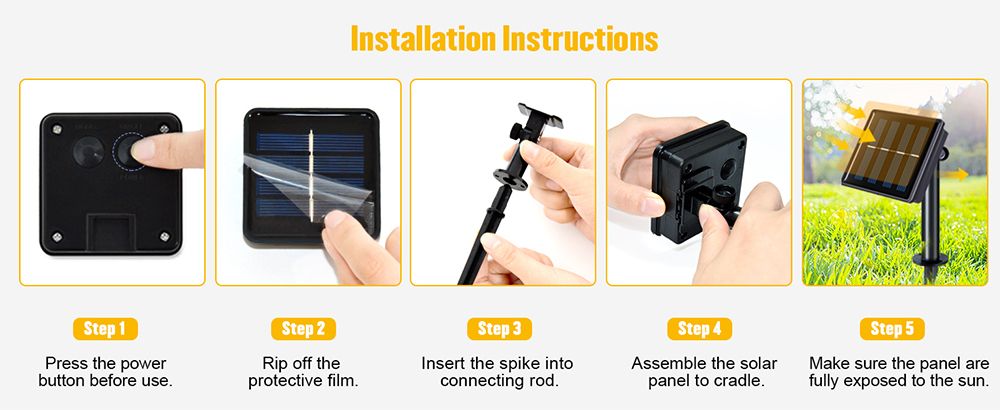 Installation Instructions

Step 1
Press the power button before use.

Step 2
Rip off the protective film.

Step 3
Insert the spike into connecting rod.

Step 4
Assemble the solar panel to cradle.

Step 5
Make sure the panel are fully exposed to the sun.