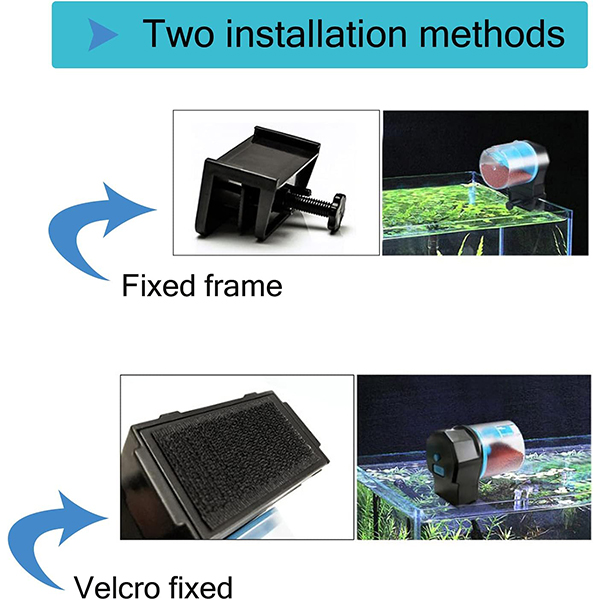 Two installation methods

Fixed frame

Velcro fixed