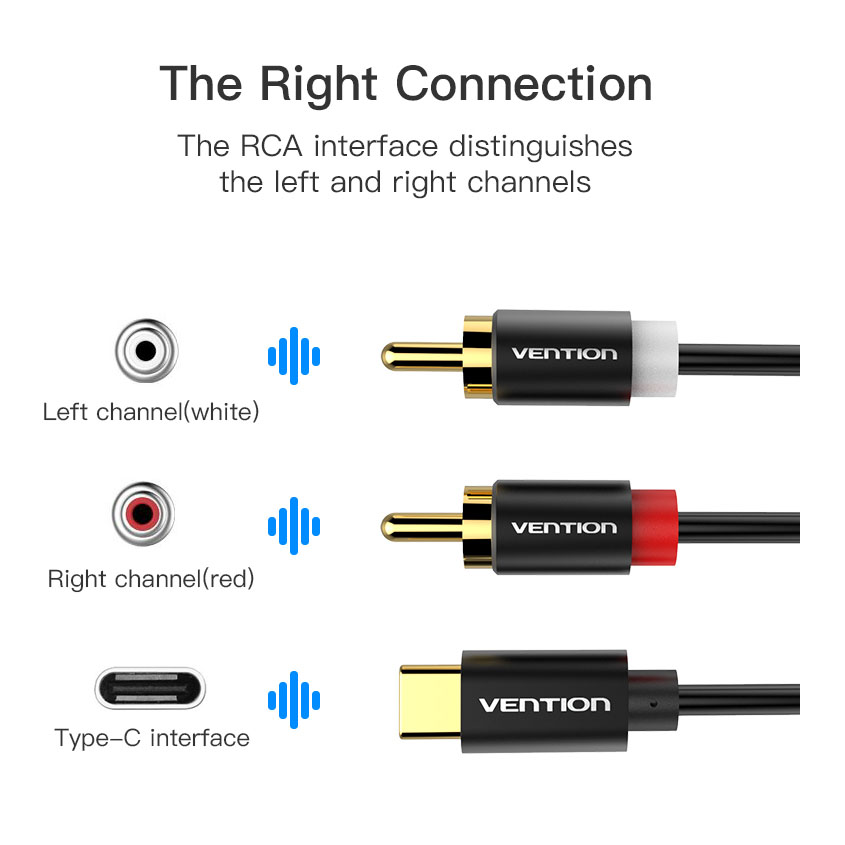 The Right Connection

The RCA interface distinguishes the left and right channels

Left channel(white)

VENTION

Right channel(red)

VENTION

Type-C interface

VENTION