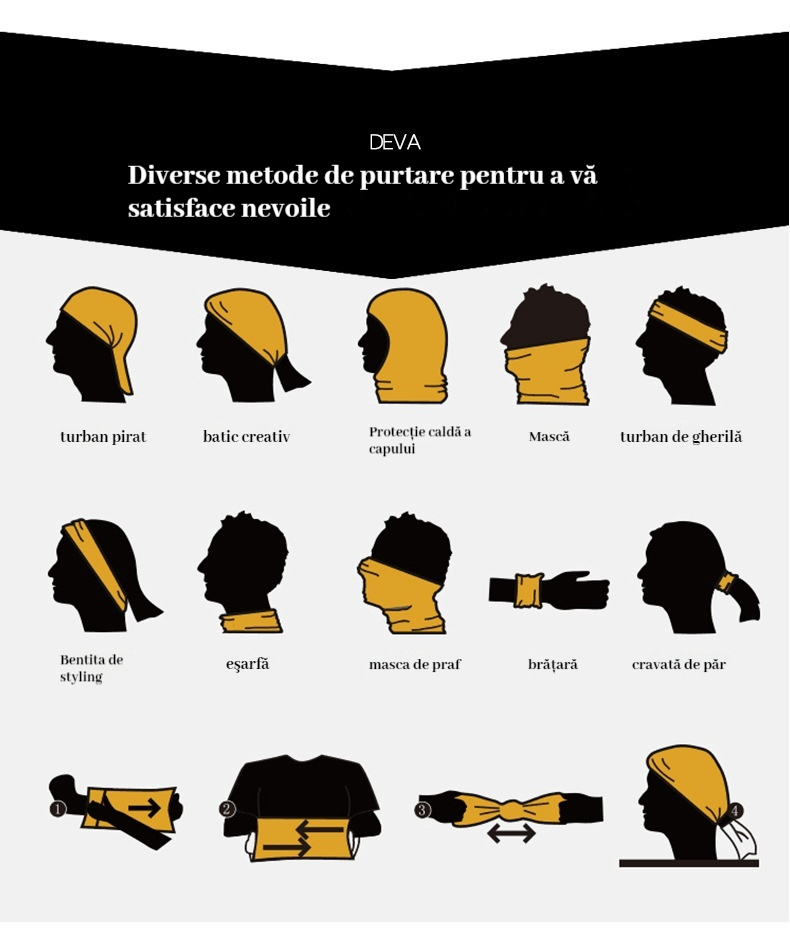 DEVA

Diverse metode de purtare pentru a vă satisface nevoile

turban pirat

batic creativ

Protecție caldă a capului

Mască

turban de gherilă

Bentita de styling

eșarfă

masca de praf

brățară

cravată de păr

1

2

3

4