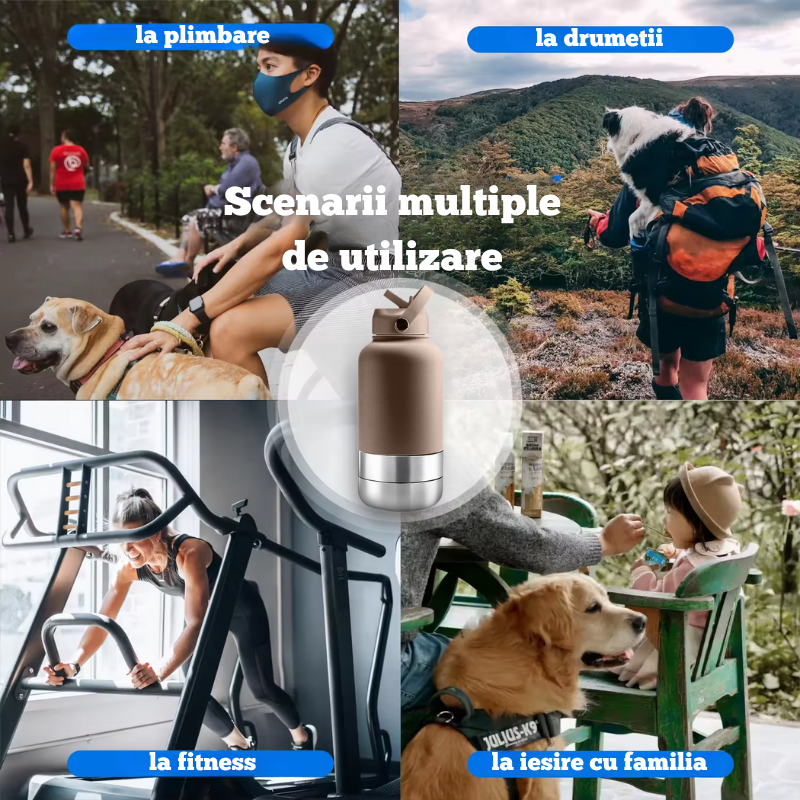 la plimbare

la drumetii

Scenarii multiple de utilizare

la fitness

la iesire cu familia

JULIUS-K9