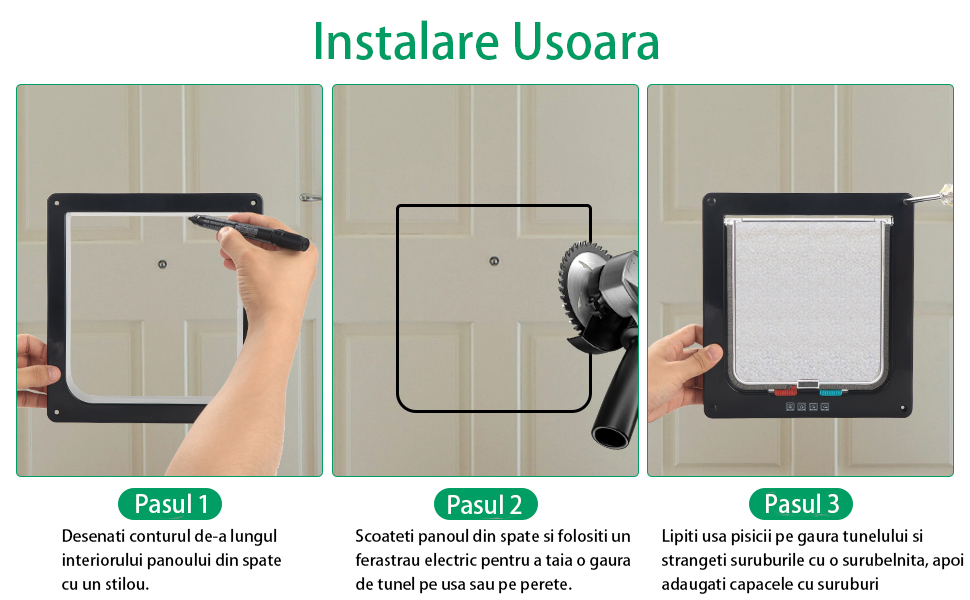 Instalare Usoara

Pasul 1

Desenati conturul de-a lungul interiorului panoului din spate cu un stilou.

Pasul 2

Scoateti panoul din spate si folositi un ferastrau electric pentru a taia o gaura de tunel pe usa sau pe perete.

Pasul 3

Lipiti usa pisicii pe gaura tunelului si strangeti suruburile cu o surubelnita, apoi adaugati capacele cu suruburi