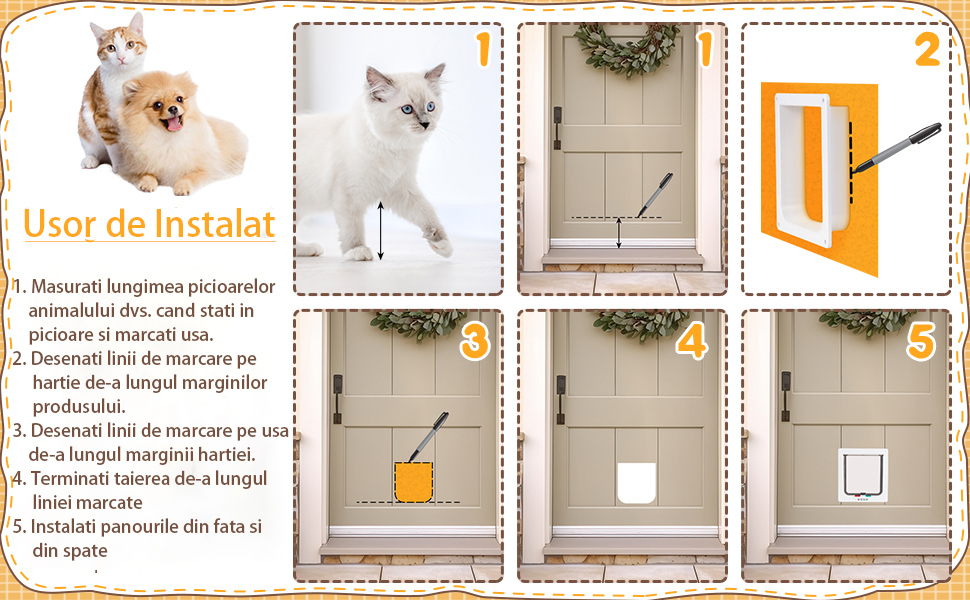 Usor de Instalat

1. Masurati lungimea picioarelor animalului dvs. cand stati in picioare si marcati usa.
2. Desenati linii de marcare pe hartie de-a lungul marginilor produsului.
3. Desenati linii de marcare pe usa de-a lungul marginii hartiei.
4. Terminati taierea de-a lungul liniei marcate
5. Instalati panourile din fata si din spate

1

1

2

3

4

5