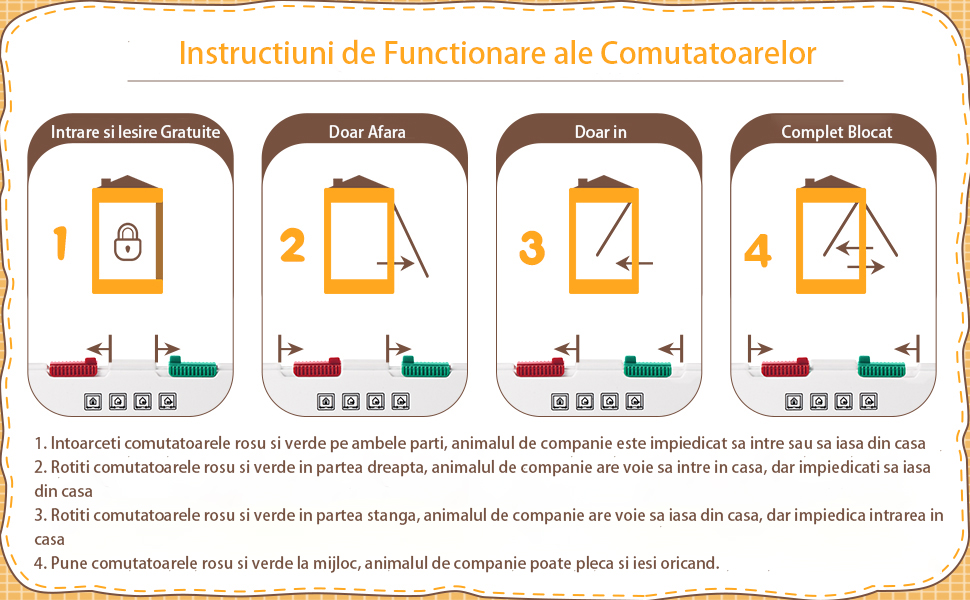 Instructiuni de Functionare ale Comutatoarelor

Intrare si Iesire Gratuite

1

Doar Afara

2

Doar in

3

Complet Blocat

4

1. Intoarceti comutatoarele rosu si verde pe ambele parti, animalul de companie este impiedicat sa intre sau sa iasa din casa
2. Rotiti comutatoarele rosu si verde in partea dreapta, animalul de companie are voie sa intre in casa, dar impiedicati sa iasa din casa
3. Rotiti comutatoarele rosu si verde in partea stanga, animalul de companie are voie sa iasa din casa, dar impiedica intrarea in casa
4. Pune comutatoarele rosu si verde la mijloc, animalul de companie poate pleca si iesi oricand.