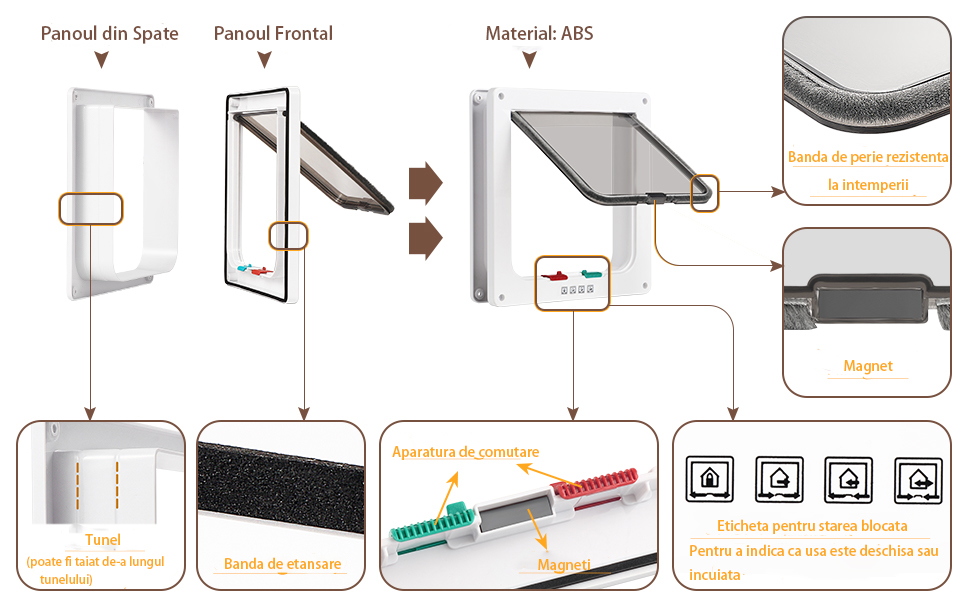 Panoul din Spate

Panoul Frontal

Material: ABS

Banda de perie rezistenta la intemperii

Magnet

Tunel
(poate fi taiat de-a lungul tunelului)

Banda de etansare

Aparatura de comutare

Magneti

Eticheta pentru starea blocata
Pentru a indica ca usa este deschisa sau incuiata