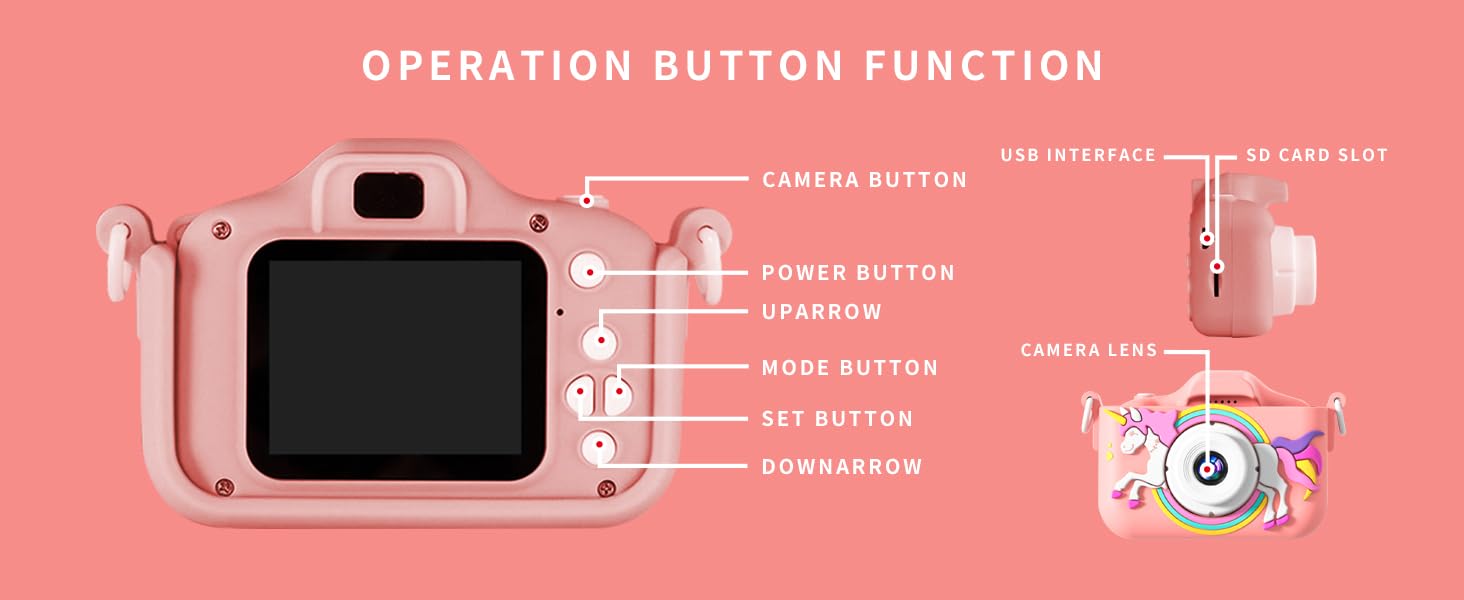 OPERATION BUTTON FUNCTION

CAMERA BUTTON

POWER BUTTON

UPARROW

MODE BUTTON

SET BUTTON

DOWNARROW

USB INTERFACE

SD CARD SLOT

CAMERA LENS