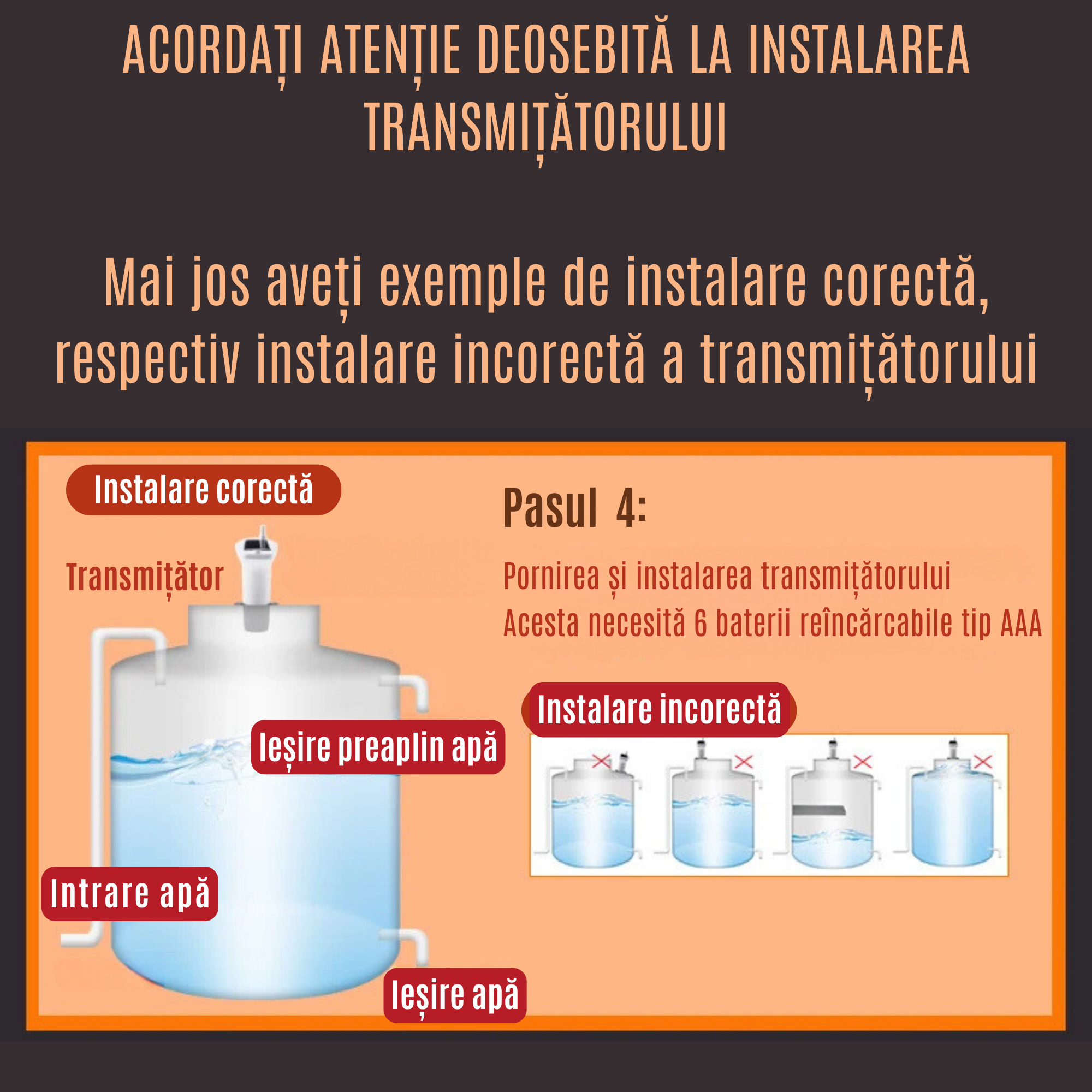 ACORDAȚI ATENȚIE DEOSEBITĂ LA INSTALAREA TRANSMIȚĂTORULUI

Mai jos aveți exemple de instalare corectă, respectiv instalare incorectă a transmițătorului

Instalare corectă

Transmițător

Ieșire preaplin apă

Intrare apă

Ieșire apă

Pasul 4:

Pornirea și instalarea transmițătorului
Acesta necesită 6 baterii reîncărcabile tip AAA

Instalare incorectă