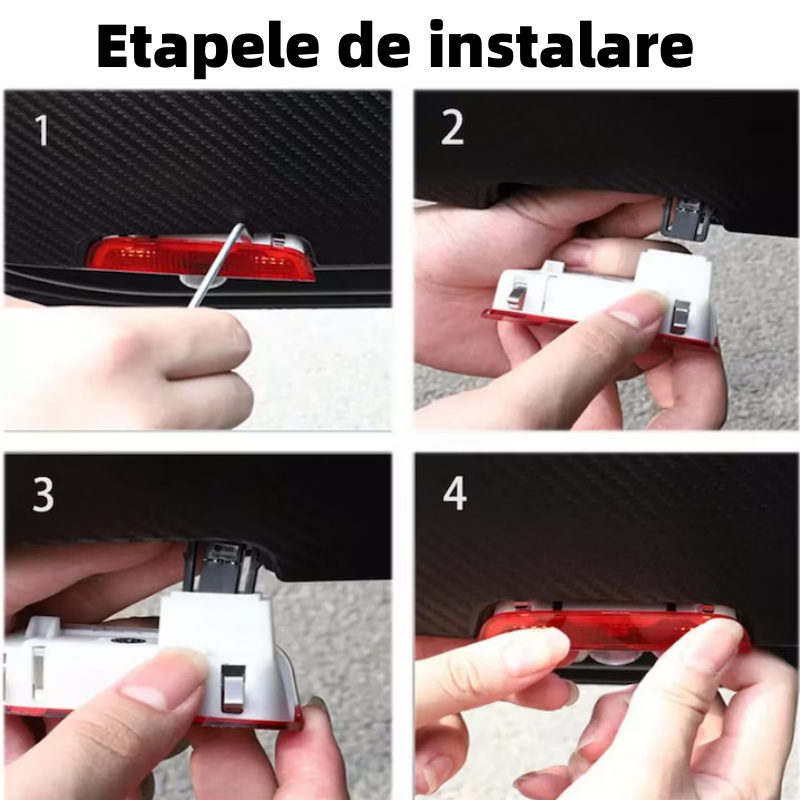 Etapele de instalare

1

2

3

4