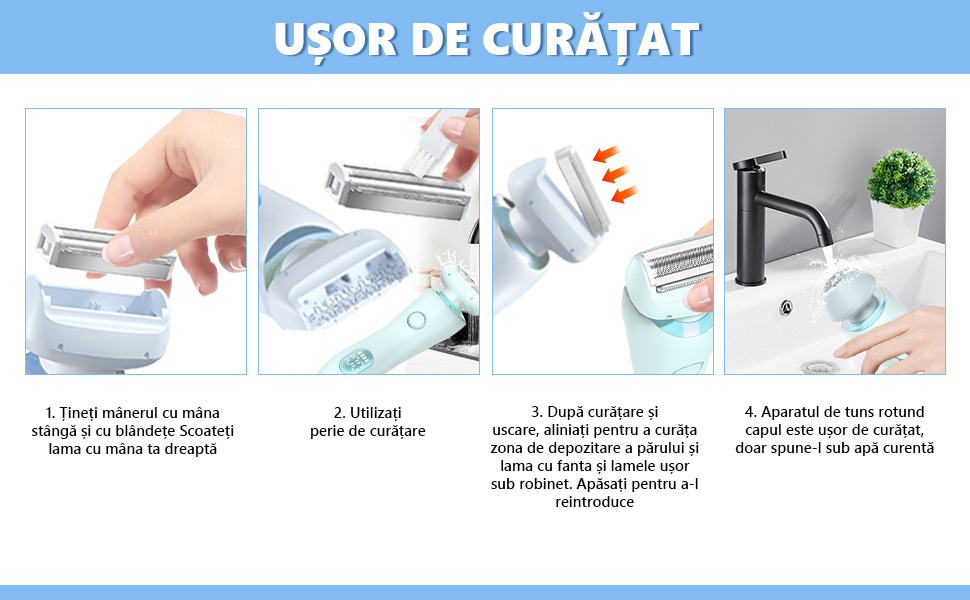 UȘOR DE CURĂȚAT

1. Țineți mânerul cu mâna stângă și cu blândețe Scoateți lama cu mâna ta dreaptă

2. Utilizați perie de curățare

3. După curățare și uscare, aliniați pentru a curăța zona de depozitare a părului și lama cu fanta și lamele ușor sub robinet. Apăsați pentru a-l reintroduce

4. Aparatul de tuns rotund capul este ușor de curățat, doar spune-l sub apă curentă