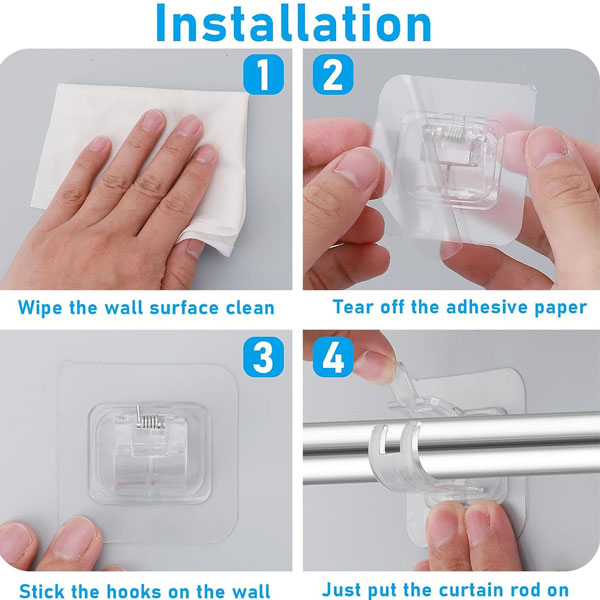 Installation

1

Wipe the wall surface clean

2

Tear off the adhesive paper

3

Stick the hooks on the wall

4

Just put the curtain rod on