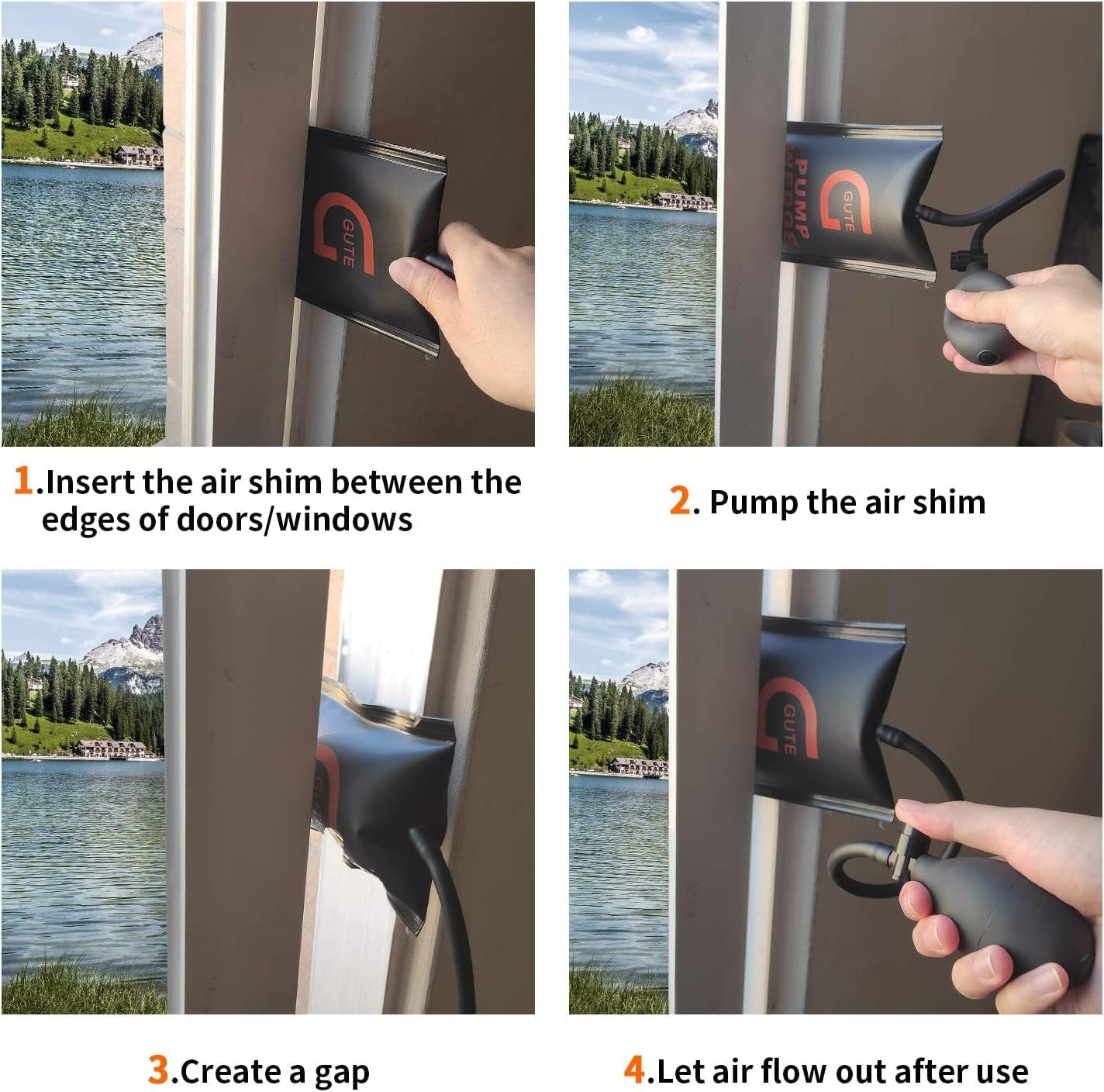 GUTE

1.Insert the air shim between the edges of doors/windows

PUMP WEDGE

GUTE

2. Pump the air shim

3.Create a gap

GUTE

4.Let air flow out after use