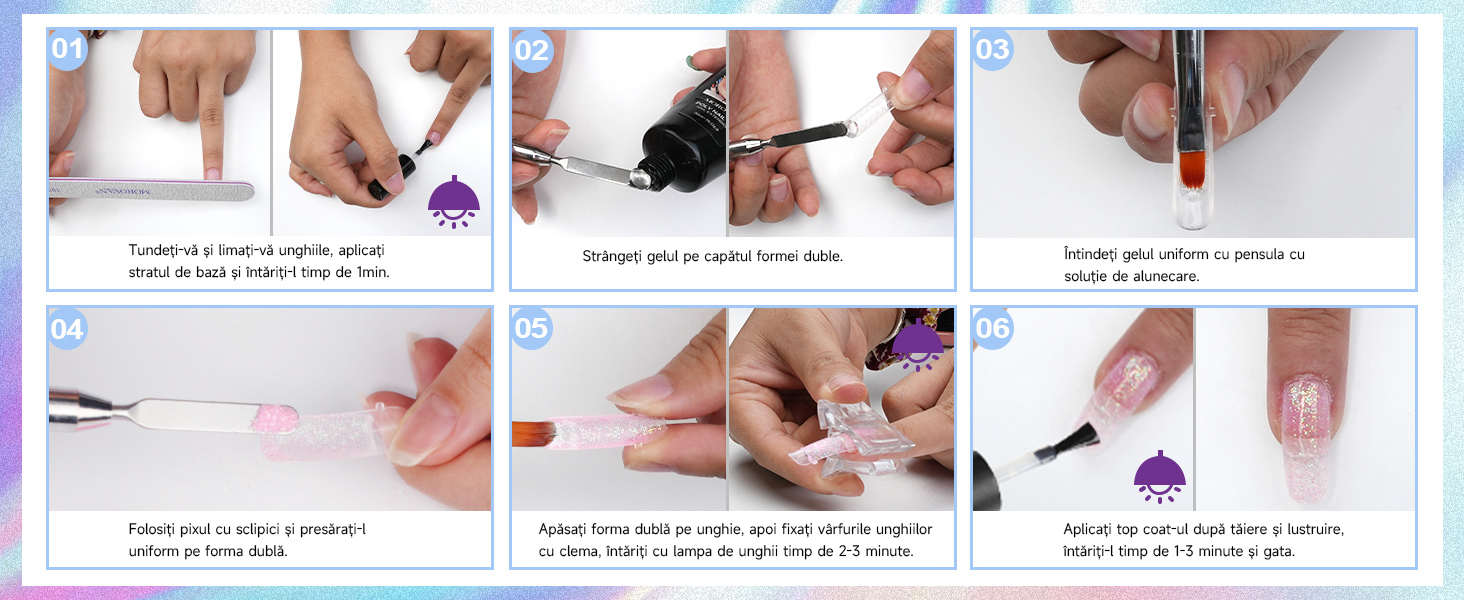 01

Tundeți-vă și limați-vă unghiile, aplicați stratul de bază și întăriți-l timp de 1min.

02

Strângeți gelul pe capătul formei duble.

03

Întindeți gelul uniform cu pensula cu soluție de alunecare.

04

Folosiți pixul cu sclipici și presărați-l uniform pe forma dublă.

05

Apăsați forma dublă pe unghie, apoi fixați vârfurile unghiilor cu clema, întăriți cu lampa de unghii timp de 2-3 minute.

06

Aplicați top coat-ul după tăiere și lustruire, întăriți-l timp de 1-3 minute și gata.