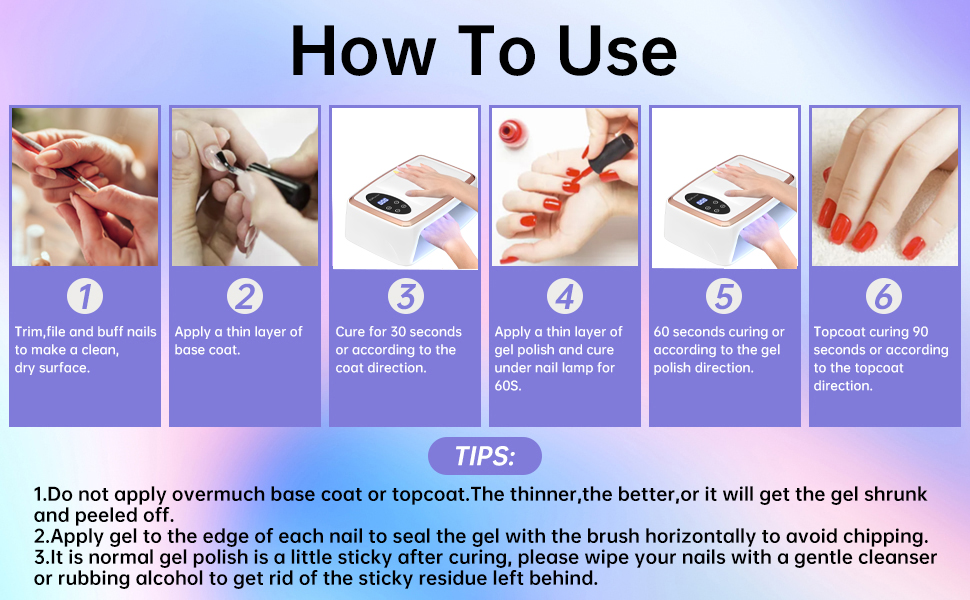 How To Use

1
Trim,file and buff nails to make a clean, dry surface.

2
Apply a thin layer of base coat.

3
Cure for 30 seconds or according to the coat direction.

4
Apply a thin layer of gel polish and cure under nail lamp for 60S.

5
60 seconds curing or according to the gel polish direction.

6
Topcoat curing 90 seconds or according to the topcoat direction.

TIPS:

1.Do not apply overmuch base coat or topcoat.The thinner,the better,or it will get the gel shrunk and peeled off.
2.Apply gel to the edge of each nail to seal the gel with the brush horizontally to avoid chipping.
3.It is normal gel polish is a little sticky after curing, please wipe your nails with a gentle cleanser or rubbing alcohol to get rid of the sticky residue left behind.