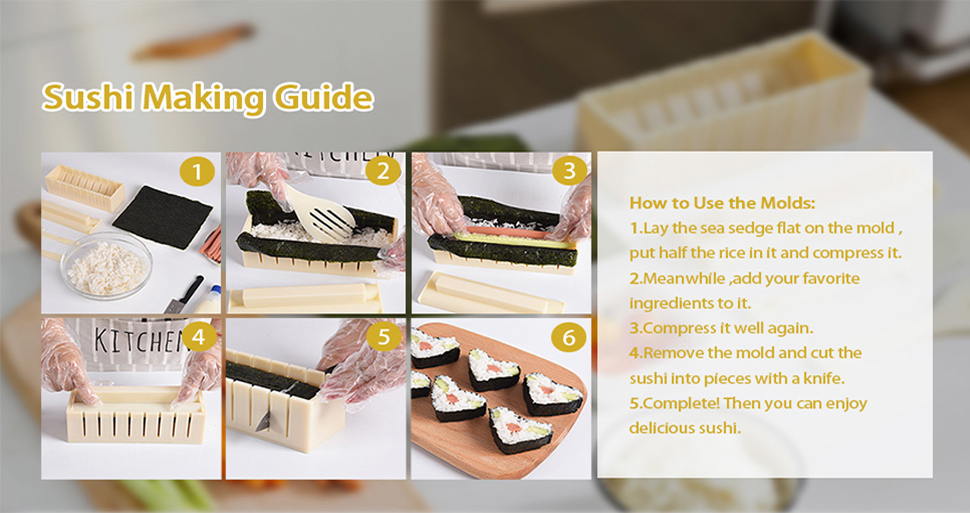 Sushi Making Guide

1

2

KITCHEN

3

4

KITCHEN

5

6

How to Use the Molds:
1.Lay the sea sedge flat on the mold , put half the rice in it and compress it.
2.Meanwhile ,add your favorite ingredients to it.
3.Compress it well again.
4.Remove the mold and cut the sushi into pieces with a knife.
5.Complete! Then you can enjoy delicious sushi.