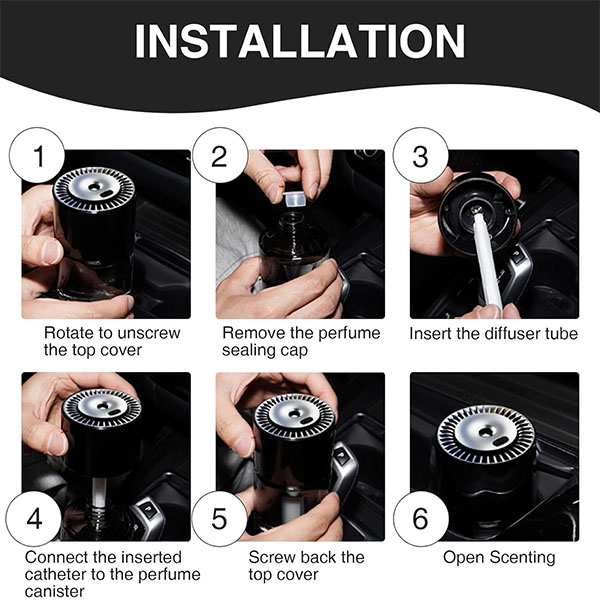 INSTALLATION

1
Rotate to unscrew the top cover

2
Remove the perfume sealing cap

3
Insert the diffuser tube

4
Connect the inserted catheter to the perfume canister

5
Screw back the top cover

6
Open Scenting