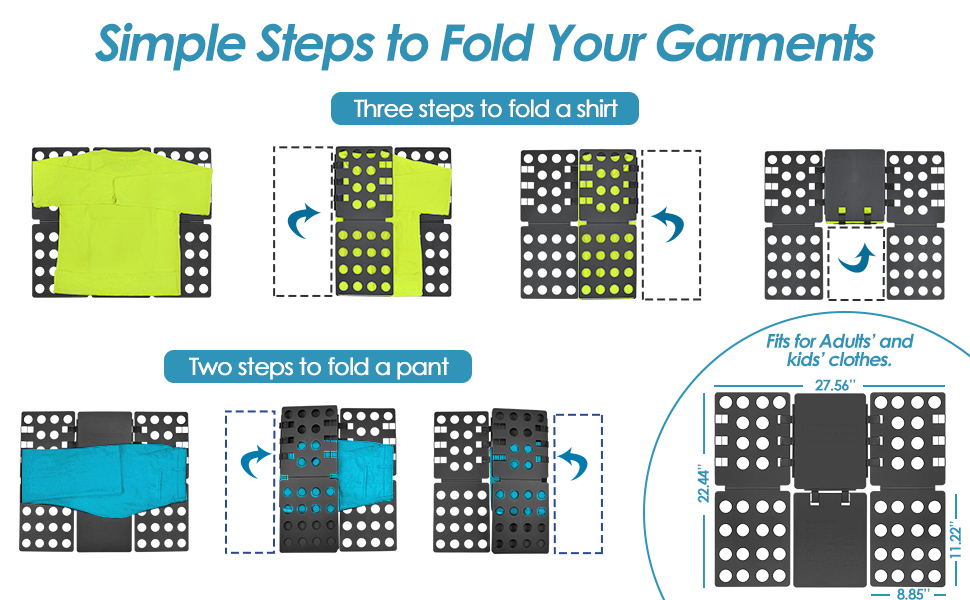 Simple Steps to Fold Your Garments

Three steps to fold a shirt

Two steps to fold a pant

Fits for Adults' and kids' clothes.

27.56''

22.44''

11.22''

8.85''