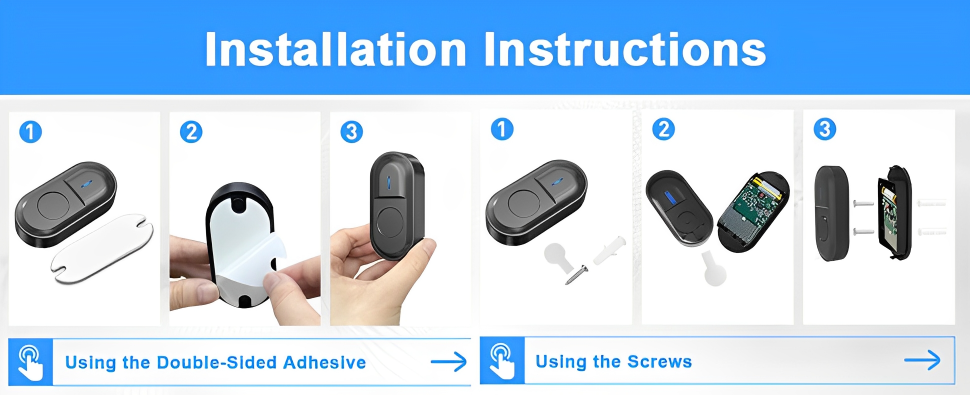 Installation Instructions

1

2

3

1

2

3

Using the Double-Sided Adhesive

Using the Screws