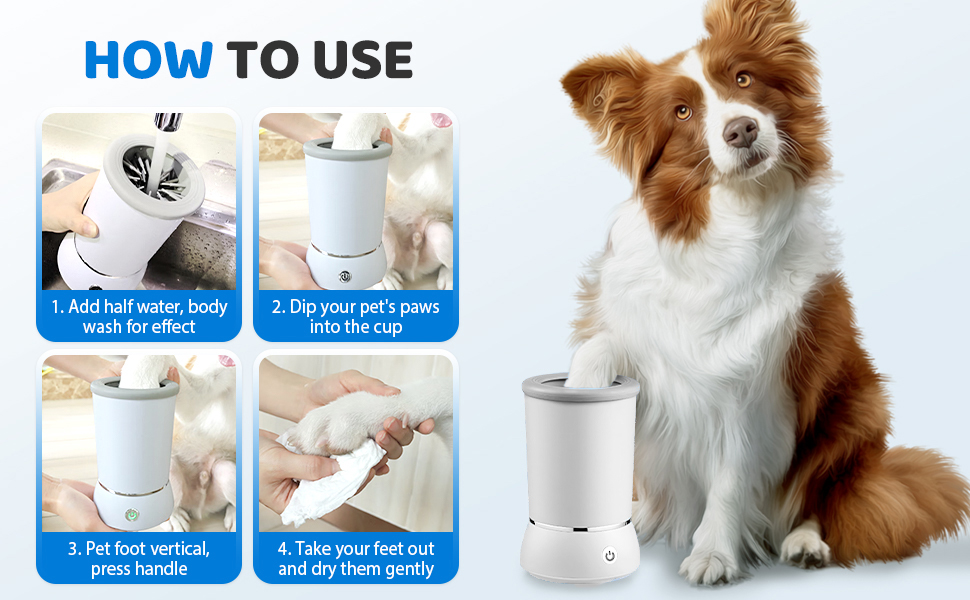 HOW TO USE

1. Add half water, body wash for effect

2. Dip your pet's paws into the cup

3. Pet foot vertical, press handle

4. Take your feet out and dry them gently