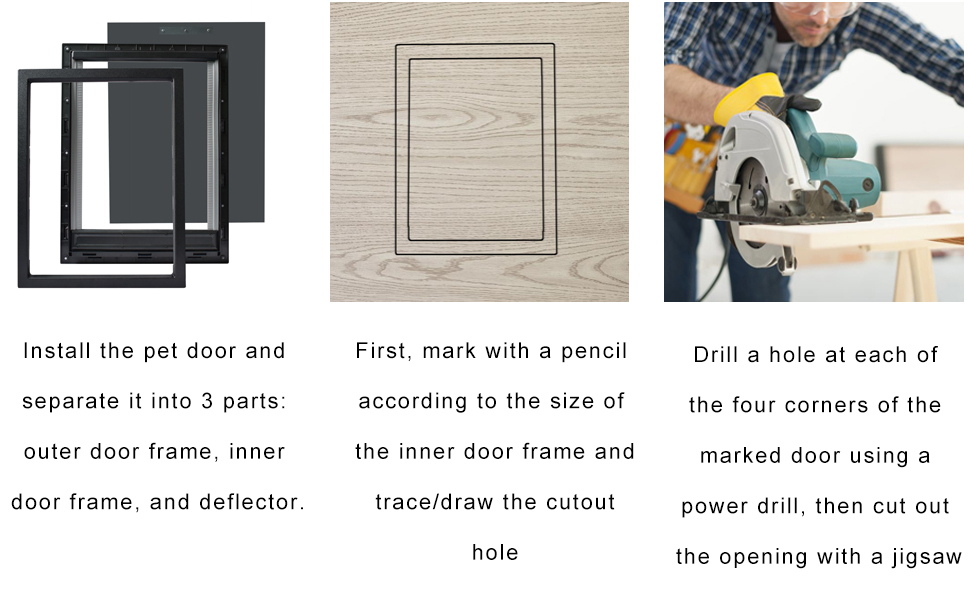 Install the pet door and separate it into 3 parts: outer door frame, inner door frame, and deflector.

First, mark with a pencil according to the size of the inner door frame and trace/draw the cutout hole

Drill a hole at each of the four corners of the marked door using a power drill, then cut out the opening with a jigsaw