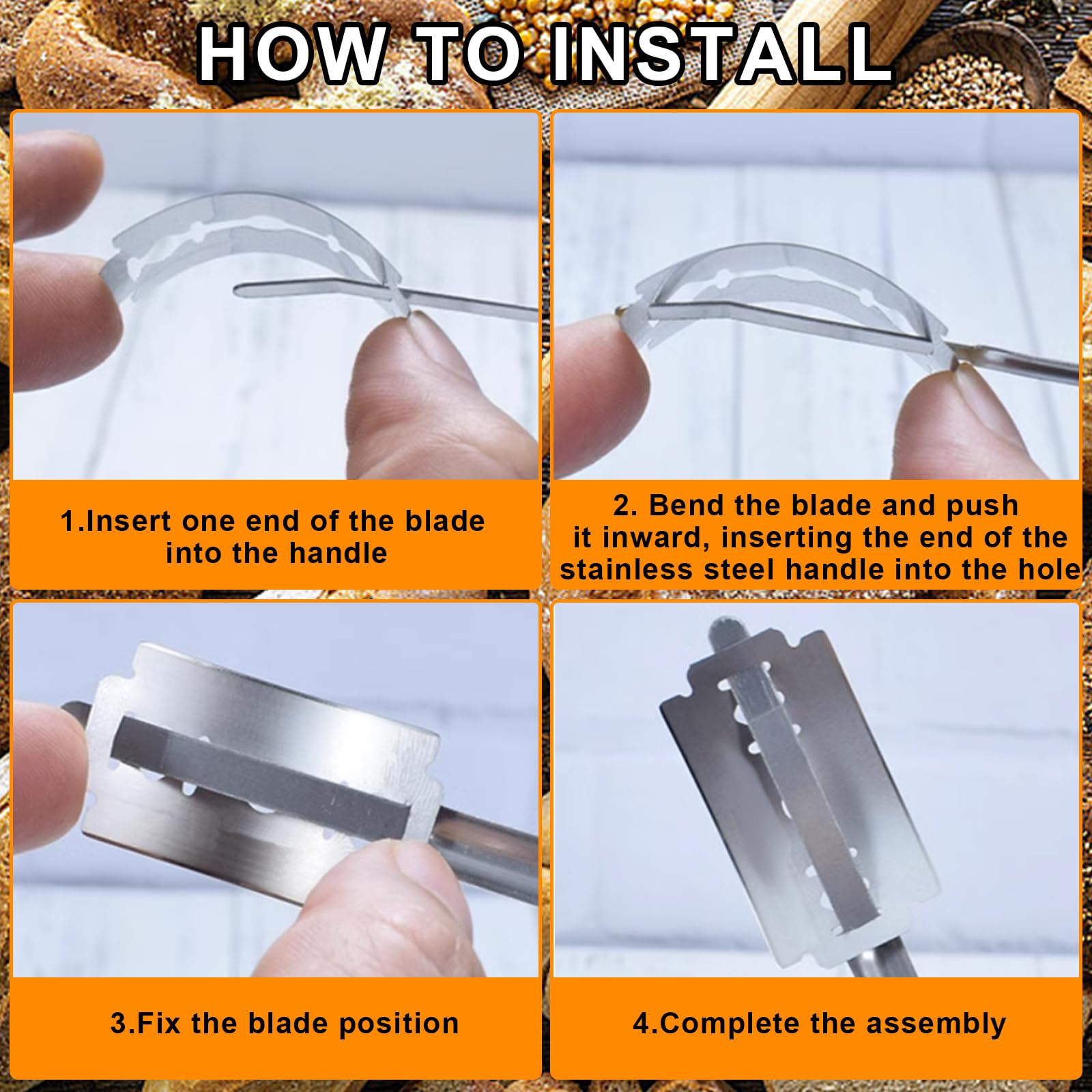 HOW TO INSTALL

1.Insert one end of the blade into the handle

2. Bend the blade and push it inward, inserting the end of the stainless steel handle into the hole

3.Fix the blade position

4.Complete the assembly